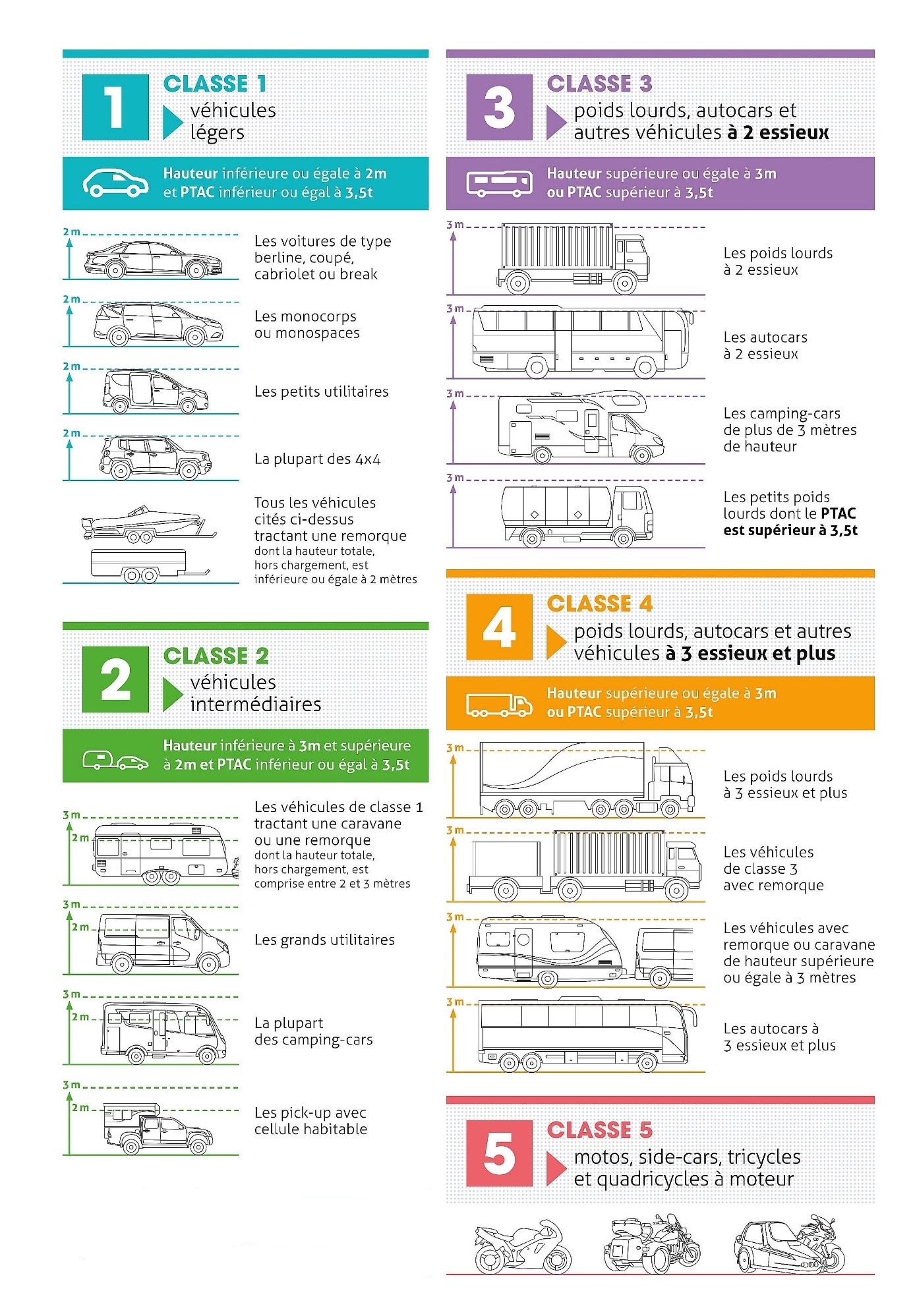 1
CLASSE 1
véhicules légers

Hauteur inférieure ou égale à 2m et PTAC inférieur ou égal à 3,5t

2 m
Les voitures de type berline, coupé, cabriolet ou break

2 m
Les monocorps ou monospaces

2 m
Les petits utilitaires

2 m
La plupart des 4x4

Tous les véhicules cités ci-dessus tractant une remorque dont la hauteur totale, hors chargement, est inférieure ou égale à 2 mètres

2
CLASSE 2
véhicules intermédiaires

Hauteur inférieure à 3m et supérieure à 2m et PTAC inférieur ou égal à 3,5t

3 m
2 m
Les véhicules de classe 1 tractant une caravane ou une remorque dont la hauteur totale, hors chargement, est comprise entre 2 et 3 mètres

3 m
2 m
Les grands utilitaires

3 m
2 m
La plupart des camping-cars

3 m
2 m
Les pick-up avec cellule habitable

3
CLASSE 3
poids lourds, autocars et autres véhicules à 2 essieux

Hauteur supérieure ou égale à 3m ou PTAC supérieur à 3,5t

3 m
Les poids lourds à 2 essieux

3 m
Les autocars à 2 essieux

3 m
Les camping-cars de plus de 3 mètres de hauteur

3 m
Les petits poids lourds dont le PTAC est supérieur à 3,5t

4
CLASSE 4
poids lourds, autocars et autres véhicules à 3 essieux et plus

Hauteur supérieure ou égale à 3m ou PTAC supérieur à 3,5t

3 m
Les poids lourds à 3 essieux et plus

3 m
Les véhicules de classe 3 avec remorque

3 m
Les véhicules avec remorque ou caravane de hauteur supérieure ou égale à 3 mètres

3 m
Les autocars à 3 essieux et plus

5
CLASSE 5
motos, side-cars, tricycles et quadricycles à moteur